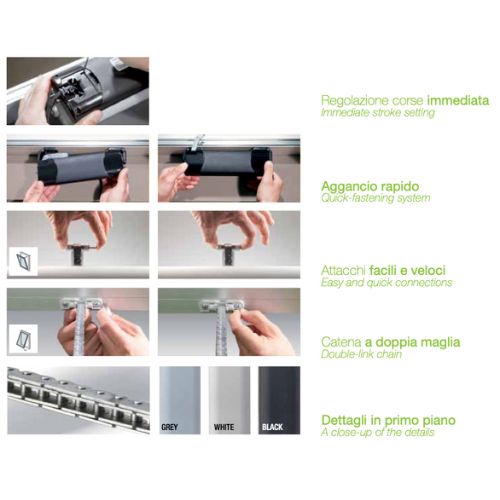 Regolazione corse immediata
Immediate stroke setting

Aggancio rapido
Quick-fastening system

Attacchi facili e veloci
Easy and quick connections

Catena a doppia maglia
Double-link chain

GREY
WHITE
BLACK

Dettagli in primo piano
A close-up of the details