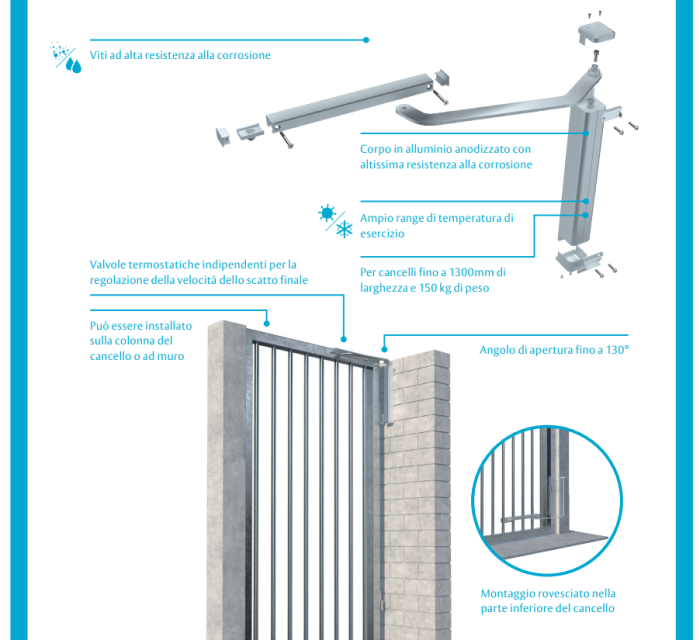 Viti ad alta resistenza alla corrosione

Corpo in alluminio anodizzato con altissima resistenza alla corrosione

Ampio range di temperatura di esercizio

Per cancelli fino a 1300mm di larghezza e 150 kg di peso

Valvole termostatiche indipendenti per la regolazione della velocità dello scatto finale

Può essere installato sulla colonna del cancello o ad muro

Angolo di apertura fino a 130°

Montaggio rovesciato nella parte inferiore del cancello